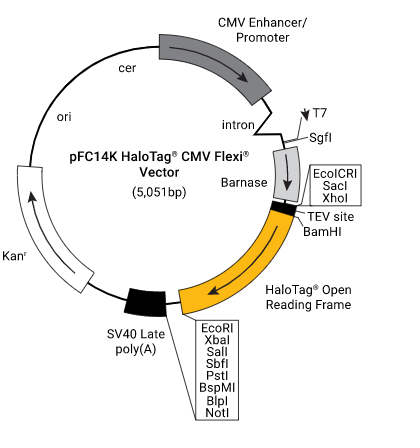 CMV Enhancer/
Promoter

cer

ori

intron

T7

SgfI

pFC14K HaloTag® CMV Flexi®
Vector
(5,051bp)

Barnase

EcoICRI
SacI
XhoI

TEV site
BamHI

Kan$^r$

HaloTag® Open
Reading Frame

SV40 Late
poly(A)

EcoRI
XbaI
SalI
SbfI
PstI
BspMI
BlpI
NotI